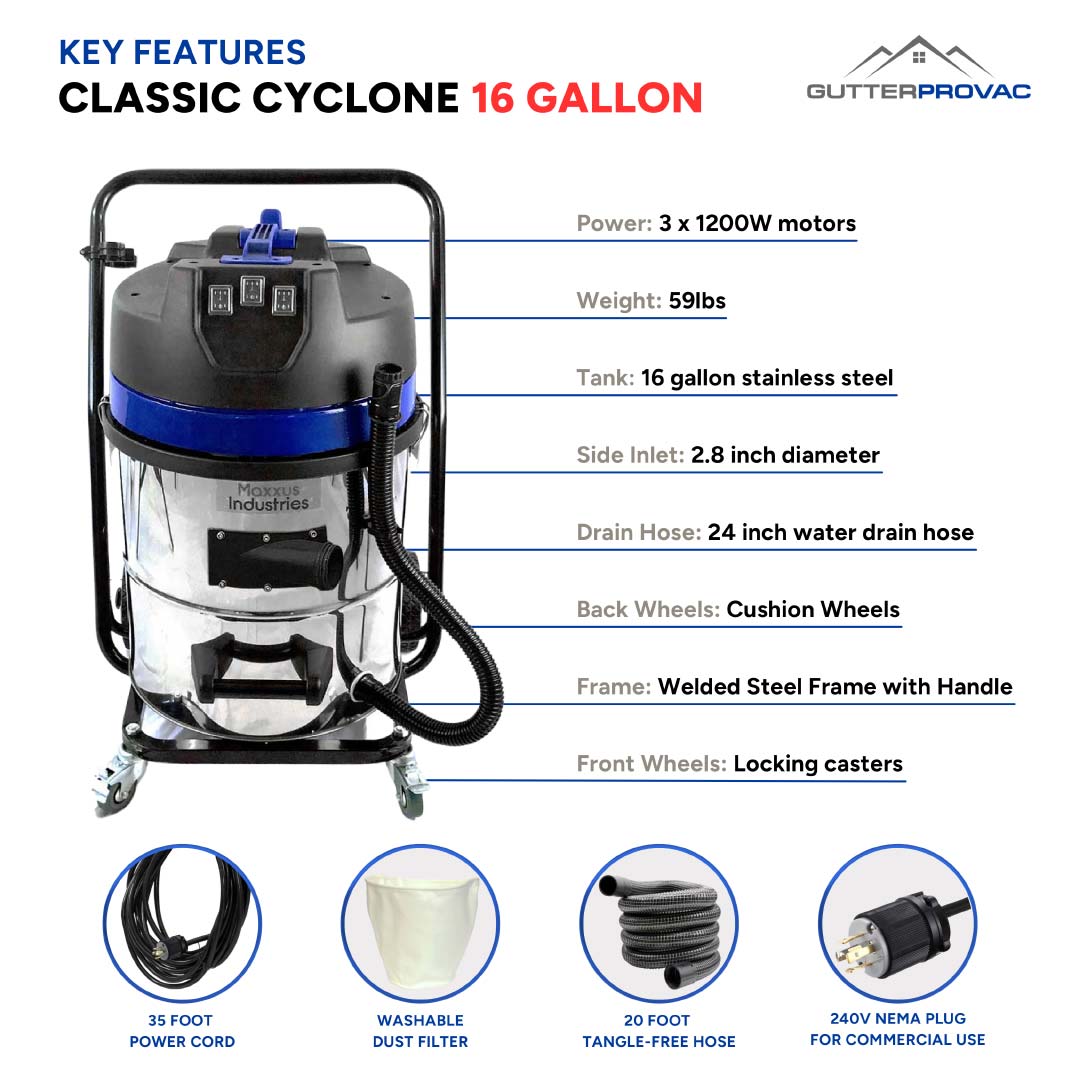 KEY FEATURES
CLASSIC CYCLONE 16 GALLON

GUTTERPROVAC

Maxxus Industries

Power: 3 x 1200W motors

Weight: 59lbs

Tank: 16 gallon stainless steel

Side Inlet: 2.8 inch diameter

Drain Hose: 24 inch water drain hose

Back Wheels: Cushion Wheels

Frame: Welded Steel Frame with Handle

Front Wheels: Locking casters

35 FOOT POWER CORD

WASHABLE DUST FILTER

20 FOOT TANGLE-FREE HOSE

240V NEMA PLUG FOR COMMERCIAL USE